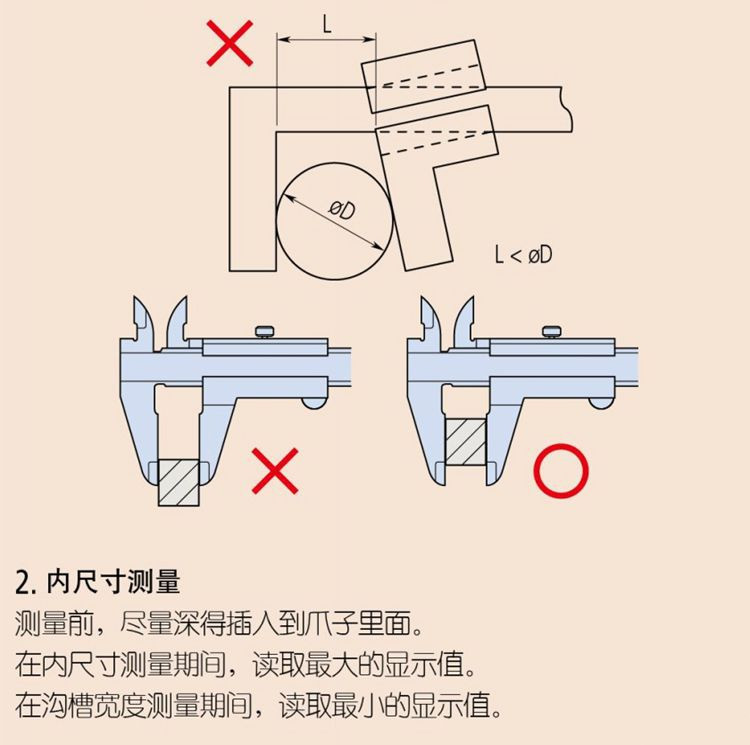 L

øD

L < øD

2. 内尺寸测量

测量前，尽量深得插入到爪子里面。

在内尺寸测量期间，读取最大的显示值。

在沟槽宽度测量期间，读取最小的显示值。